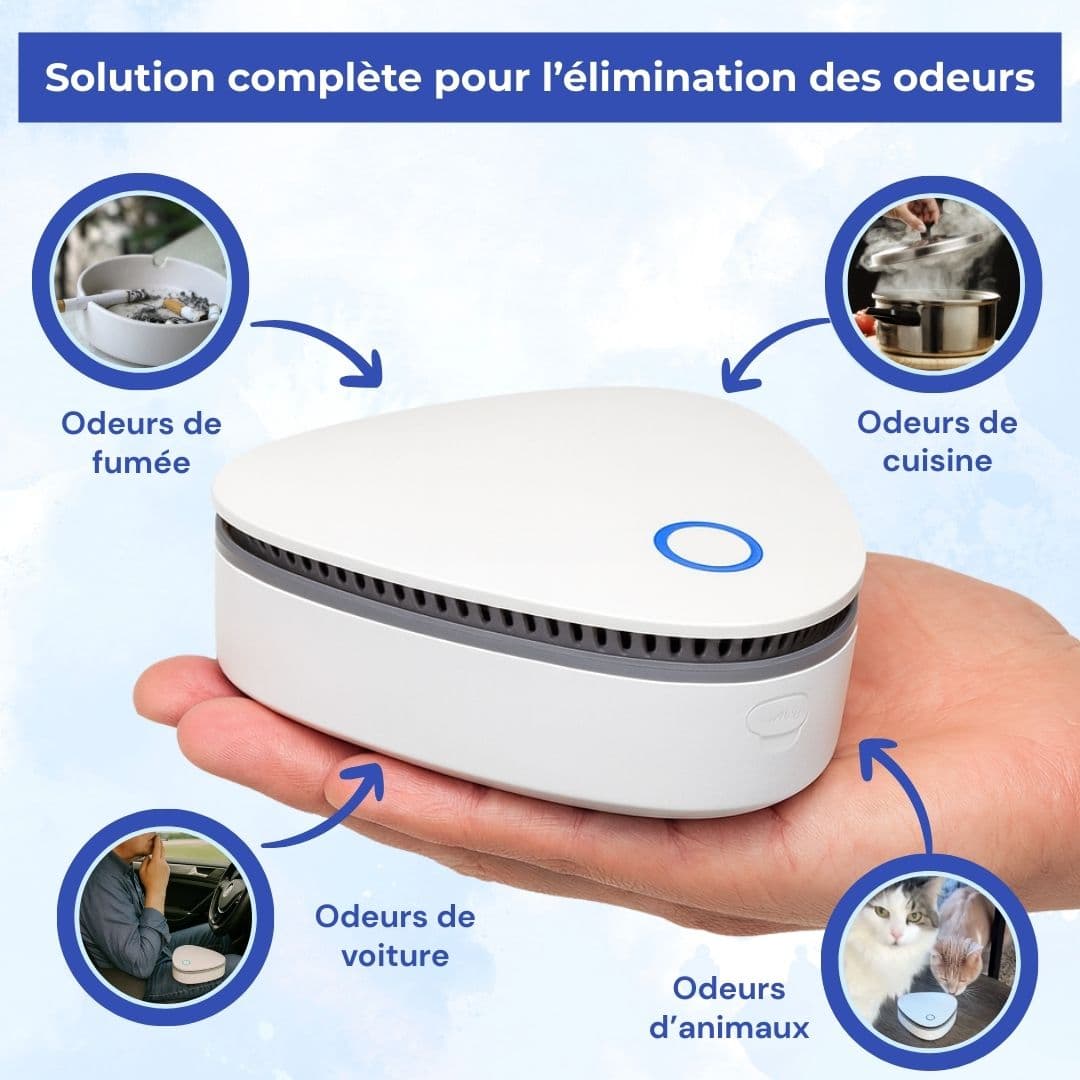 Solution complète pour l'élimination des odeurs

Odeurs de fumée

Odeurs de cuisine

Odeurs de voiture

Odeurs d'animaux